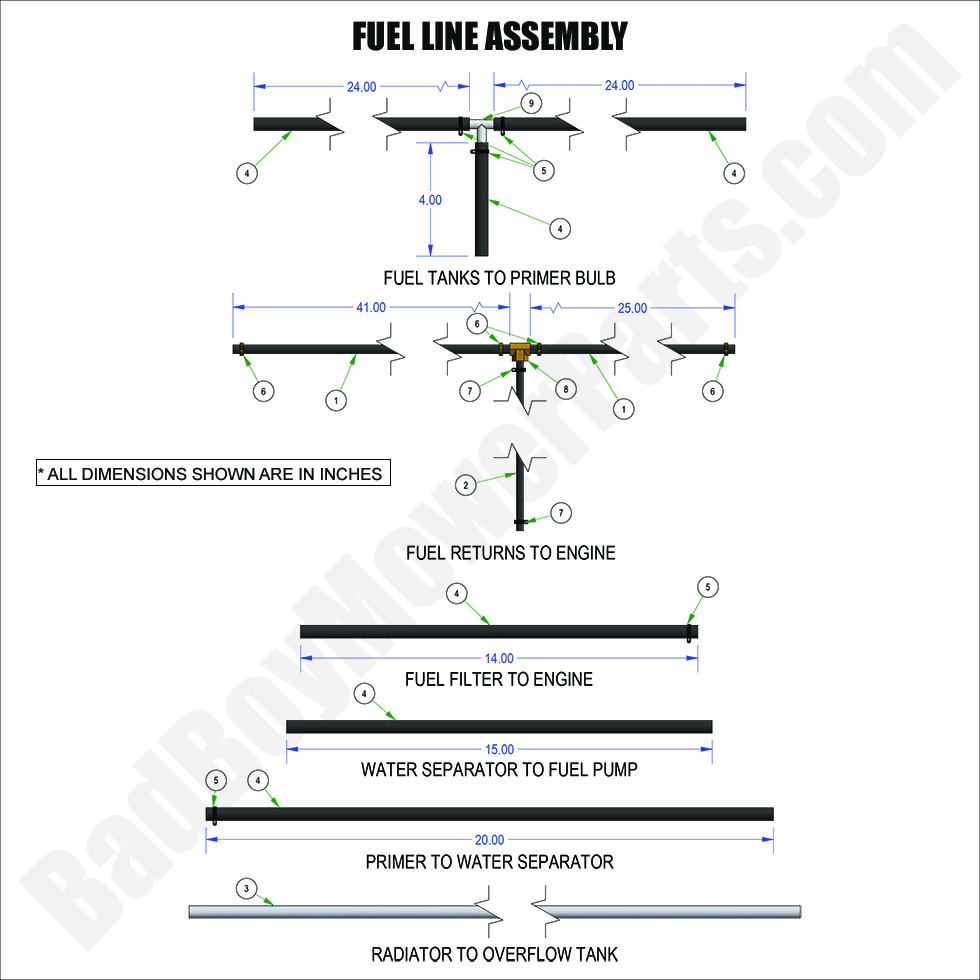 FUEL LINE ASSEMBLY

24.00
24.00
9
4
5
4
4.00
4
FUEL TANKS TO PRIMER BULB

41.00
25.00
6
6
1
7
8
1
6

* ALL DIMENSIONS SHOWN ARE IN INCHES

2
7
FUEL RETURNS TO ENGINE

4
5
14.00
FUEL FILTER TO ENGINE

4
15.00
WATER SEPARATOR TO FUEL PUMP

5
4
20.00
PRIMER TO WATER SEPARATOR

3
RADIATOR TO OVERFLOW TANK

BadBoyMowerParts.com